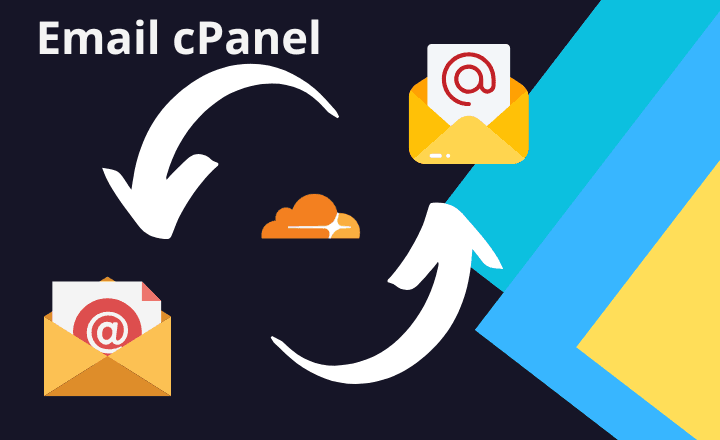 Email cPanel

@

@